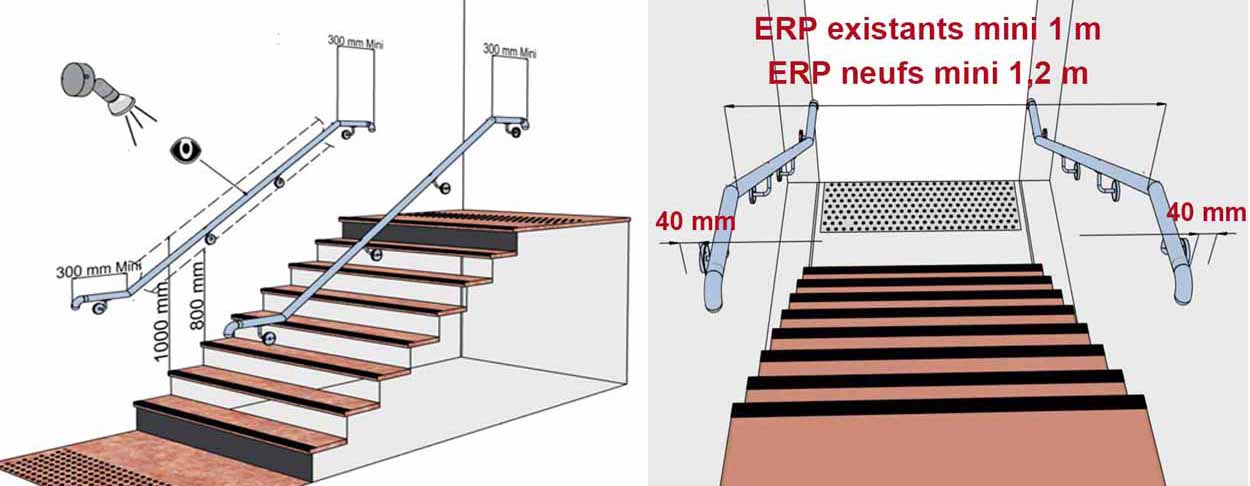 300 mm Mini
300 mm Mini
300 mm Mini
1000 mm
800 mm

ERP existants mini 1 m
ERP neufs mini 1,2 m
40 mm
40 mm