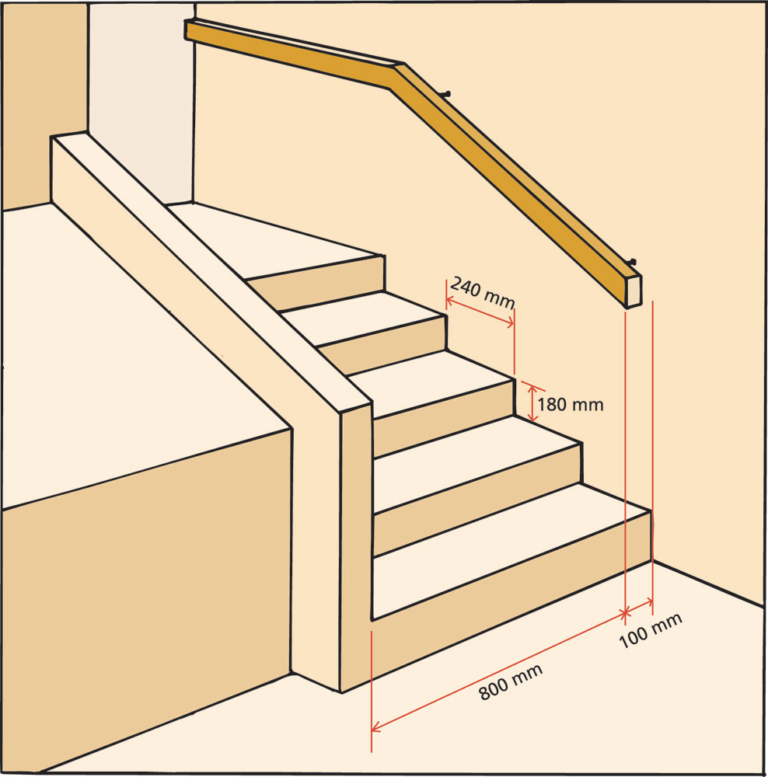 240 mm
180 mm
100 mm
800 mm