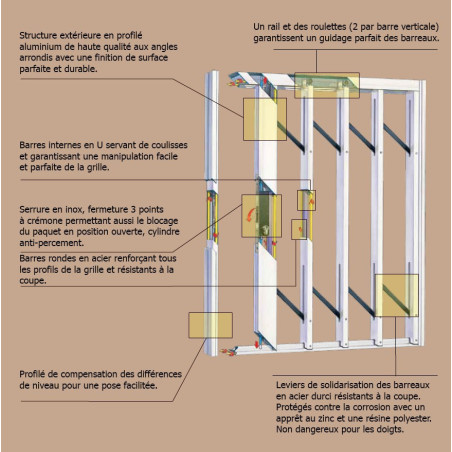 Structure extérieure en profilé aluminium de haute qualité aux angles arrondis avec une finition de surface parfaite et durable.

Un rail et des roulettes (2 par barre verticale) garantissent un guidage parfait des barreaux.

Barres internes en U servant de coulisses et garantissant une manipulation facile et parfaite de la grille.

Serrure en inox, fermeture 3 points à crémone permettant aussi le blocage du paquet en position ouverte, cylindre anti-percement.

Barres rondes en acier renforçant tous les profils de la grille et résistants à la coupe.

Profilé de compensation des différences de niveau pour une pose facilitée.

Leviers de solidarisation des barreaux en acier durci résistants à la coupe. Protégés contre la corrosion avec un apprêt au zinc et une résine polyester. Non dangereux pour les doigts.