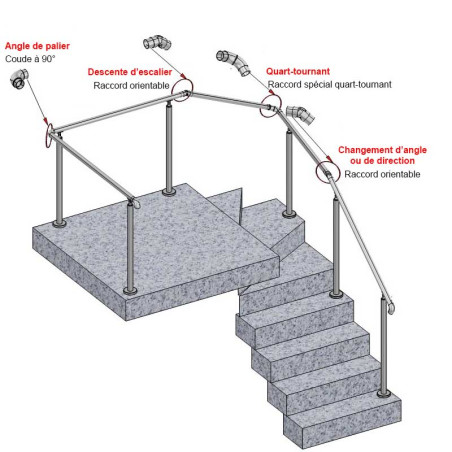 Angle de palier
Coude à 90°

Descente d'escalier
Raccord orientable

Quart-tournant
Raccord spécial quart-tournant

Changement d'angle ou de direction
Raccord orientable